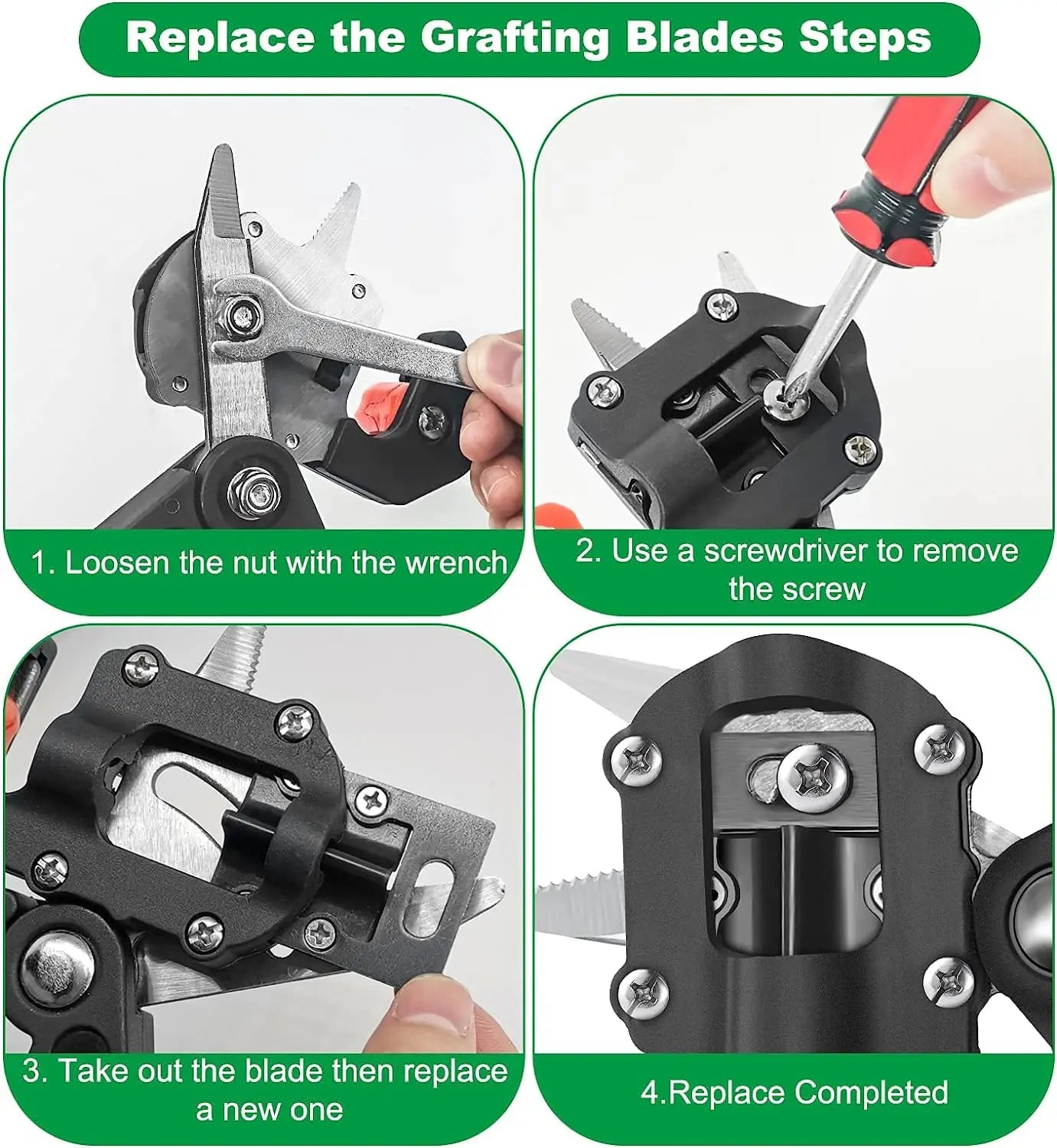 Replace the Grafting Blades Steps

1. Loosen the nut with the wrench

2. Use a screwdriver to remove the screw

3. Take out the blade then replace a new one

4.Replace Completed